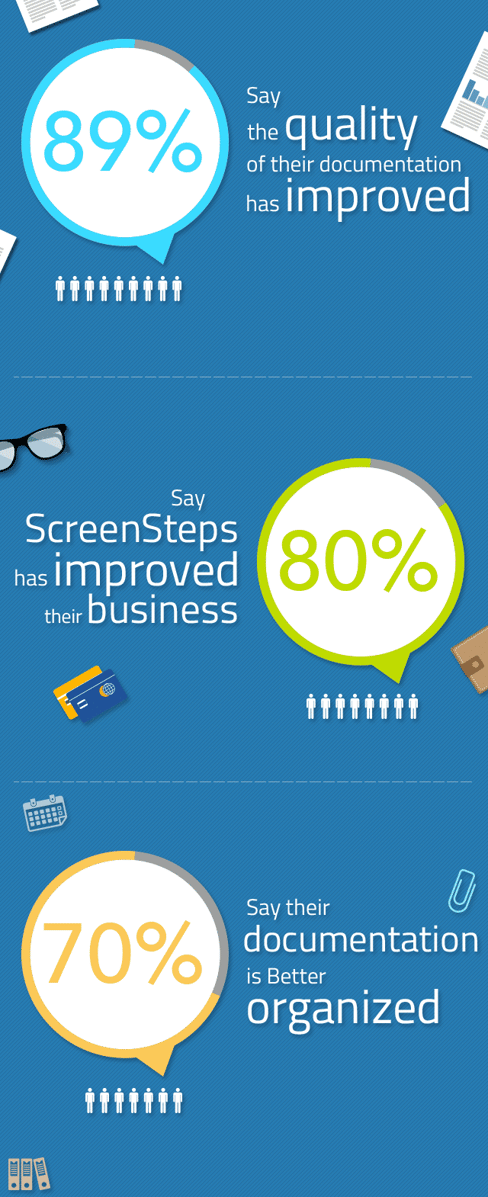 89%

Say the quality of their documentation has improved

Say ScreenSteps has improved their business

80%

70%

Say their documentation is Better organized